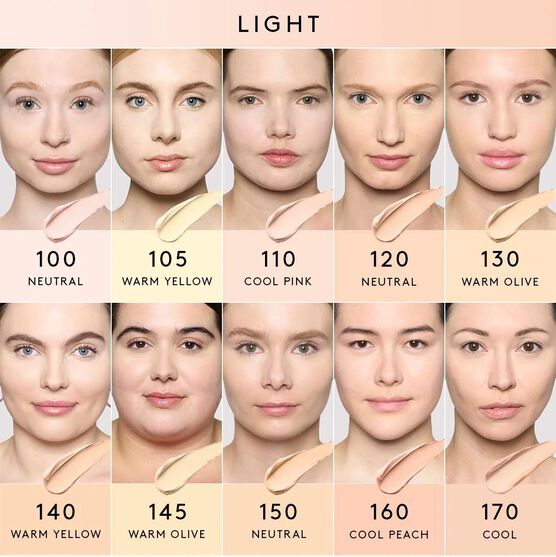 LIGHT

100
NEUTRAL

105
WARM YELLOW

110
COOL PINK

120
NEUTRAL

130
WARM OLIVE

140
WARM YELLOW

145
WARM OLIVE

150
NEUTRAL

160
COOL PEACH

170
COOL